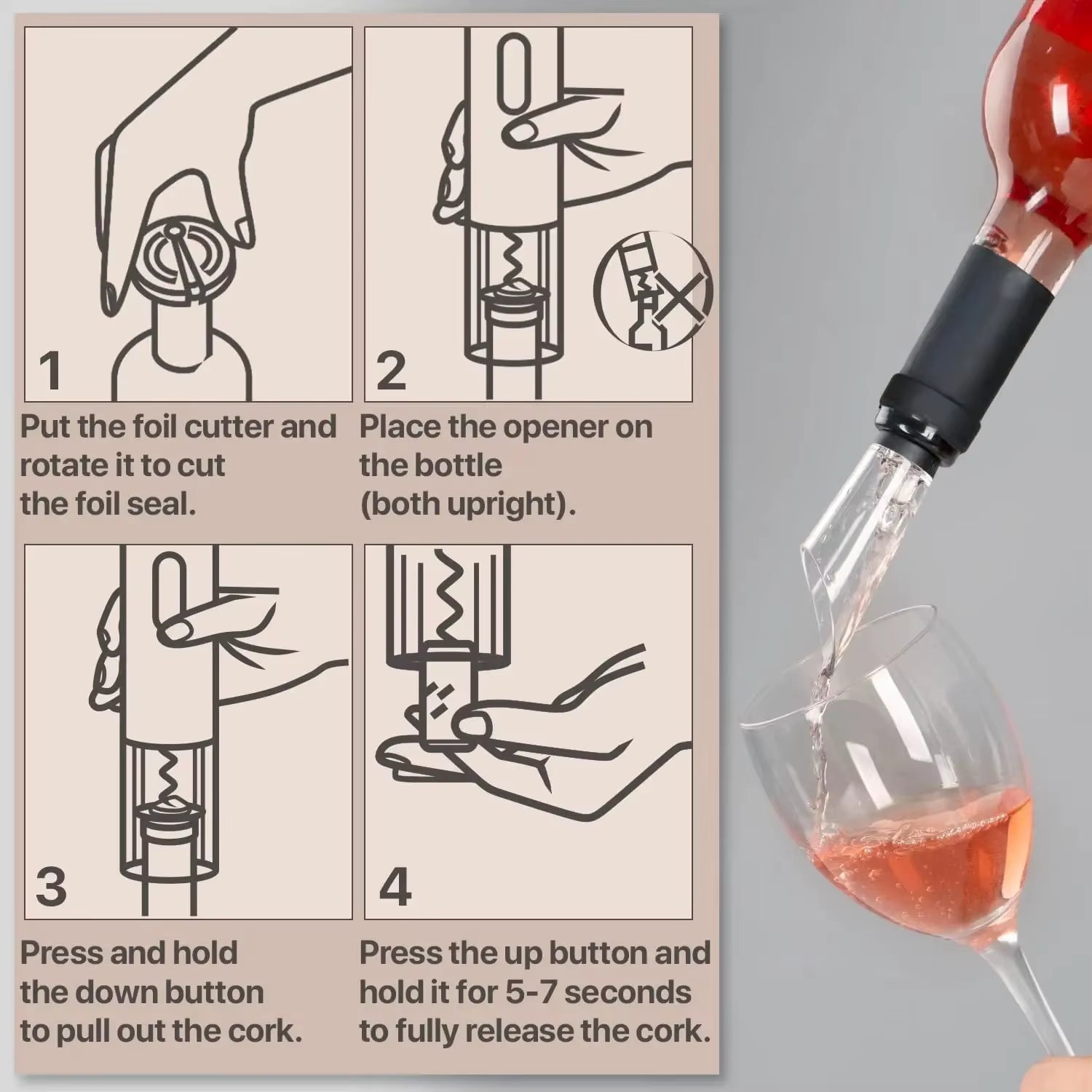 1

Put the foil cutter and rotate it to cut the foil seal.

2

Place the opener on the bottle (both upright).

3

Press and hold the down button to pull out the cork.

4

Press the up button and hold it for 5-7 seconds to fully release the cork.